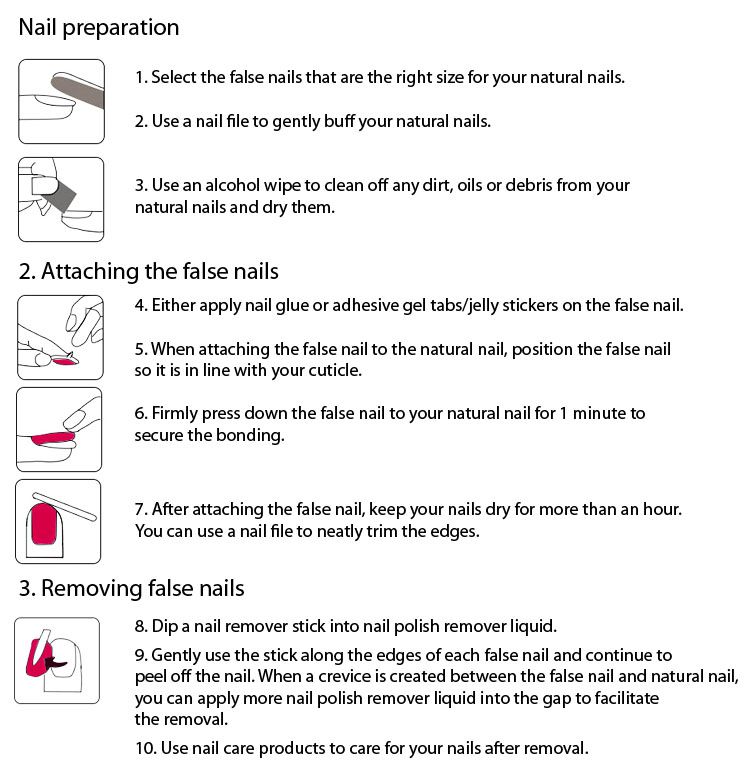 Nail preparation

1. Select the false nails that are the right size for your natural nails.

2. Use a nail file to gently buff your natural nails.

3. Use an alcohol wipe to clean off any dirt, oils or debris from your natural nails and dry them.

2. Attaching the false nails

4. Either apply nail glue or adhesive gel tabs/jelly stickers on the false nail.

5. When attaching the false nail to the natural nail, position the false nail so it is in line with your cuticle.

6. Firmly press down the false nail to your natural nail for 1 minute to secure the bonding.

7. After attaching the false nail, keep your nails dry for more than an hour. You can use a nail file to neatly trim the edges.

3. Removing false nails

8. Dip a nail remover stick into nail polish remover liquid.

9. Gently use the stick along the edges of each false nail and continue to peel off the nail. When a crevice is created between the false nail and natural nail, you can apply more nail polish remover liquid into the gap to facilitate the removal.

10. Use nail care products to care for your nails after removal.